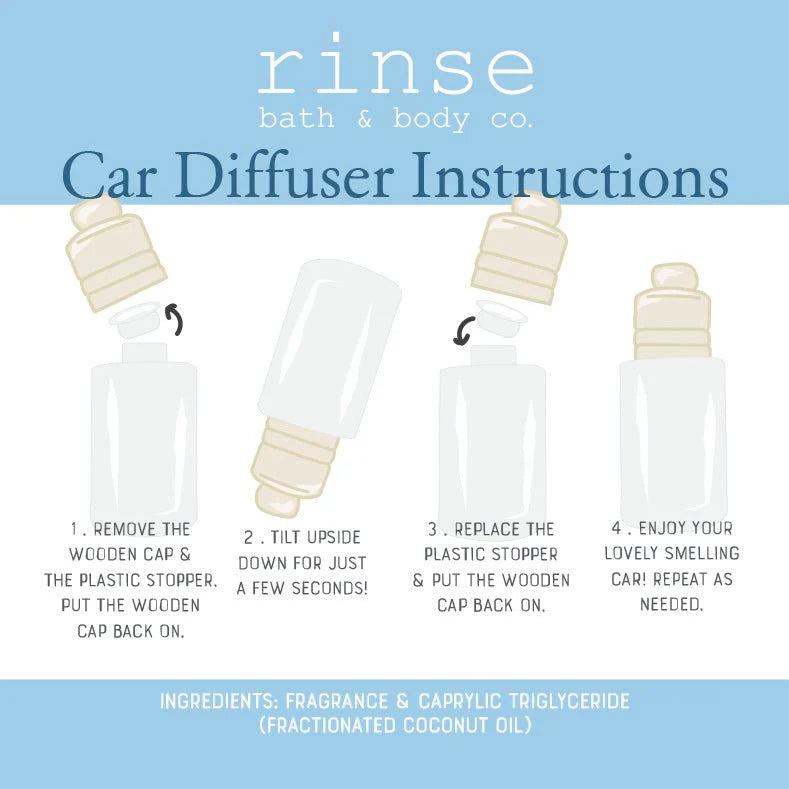 rinse
bath & body co.

Car Diffuser Instructions

1 . REMOVE THE WOODEN CAP & THE PLASTIC STOPPER. PUT THE WOODEN CAP BACK ON.

2 . TILT UPSIDE DOWN FOR JUST A FEW SECONDS!

3 . REPLACE THE PLASTIC STOPPER & PUT THE WOODEN CAP BACK ON.

4 . ENJOY YOUR LOVELY SMELLING CAR! REPEAT AS NEEDED.

INGREDIENTS: FRAGRANCE & CAPRYLIC TRIGLYCERIDE (FRACTIONATED COCONUT OIL)